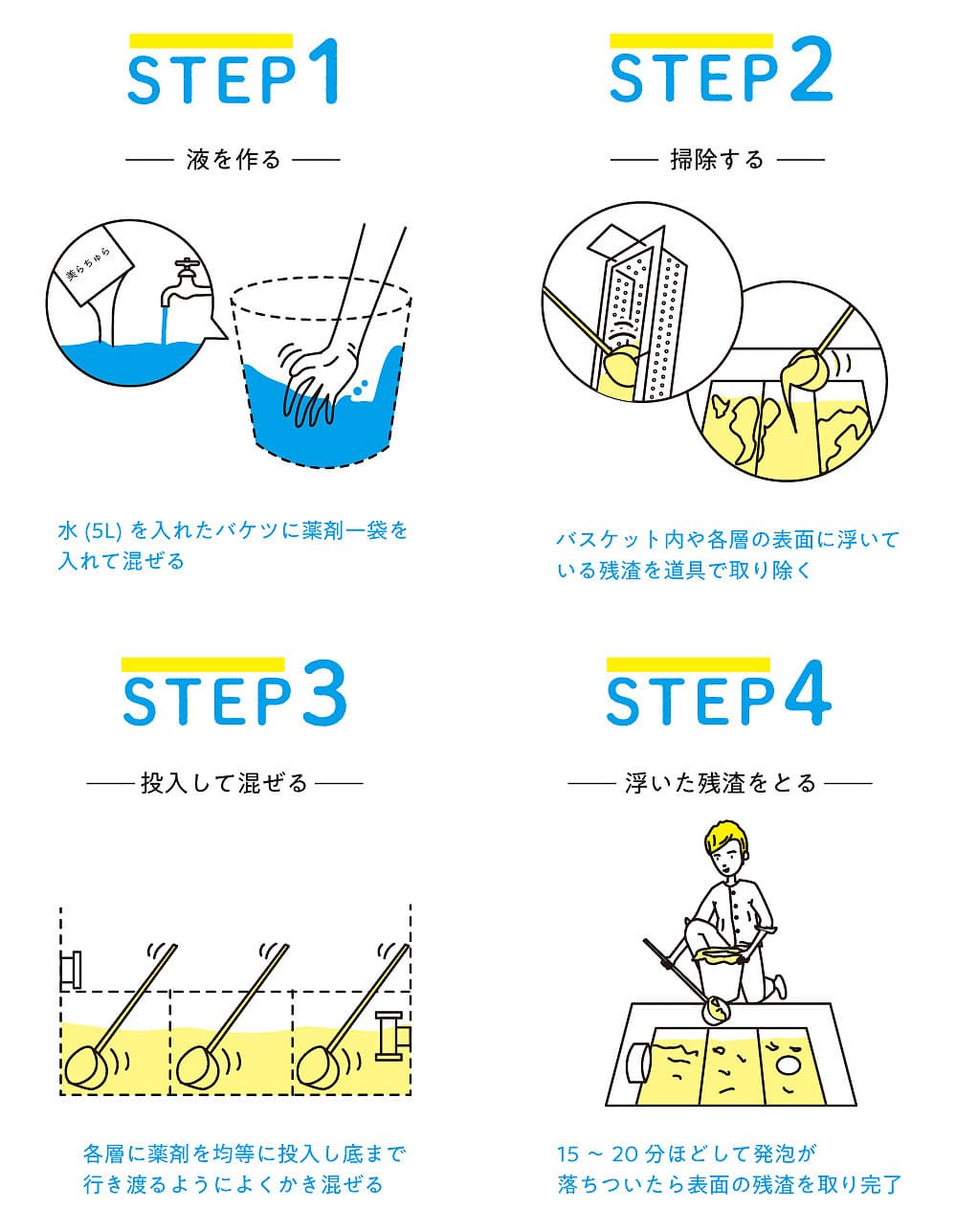 STEP1

液を作る

楽らちゅら

水 (5L) を入れたバケツに薬剤一袋を入れて混ぜる

STEP2

掃除する

バスケット内や各層の表面に浮いている残渣を道具で取り除く

STEP3

投入して混ぜる

各層に薬剤を均等に投入し底まで行き渡るようによくかき混ぜる

STEP4

浮いた残渣をとる

15 ～ 20 分ほどして発泡が落ちついたら表面の残渣を取り完了